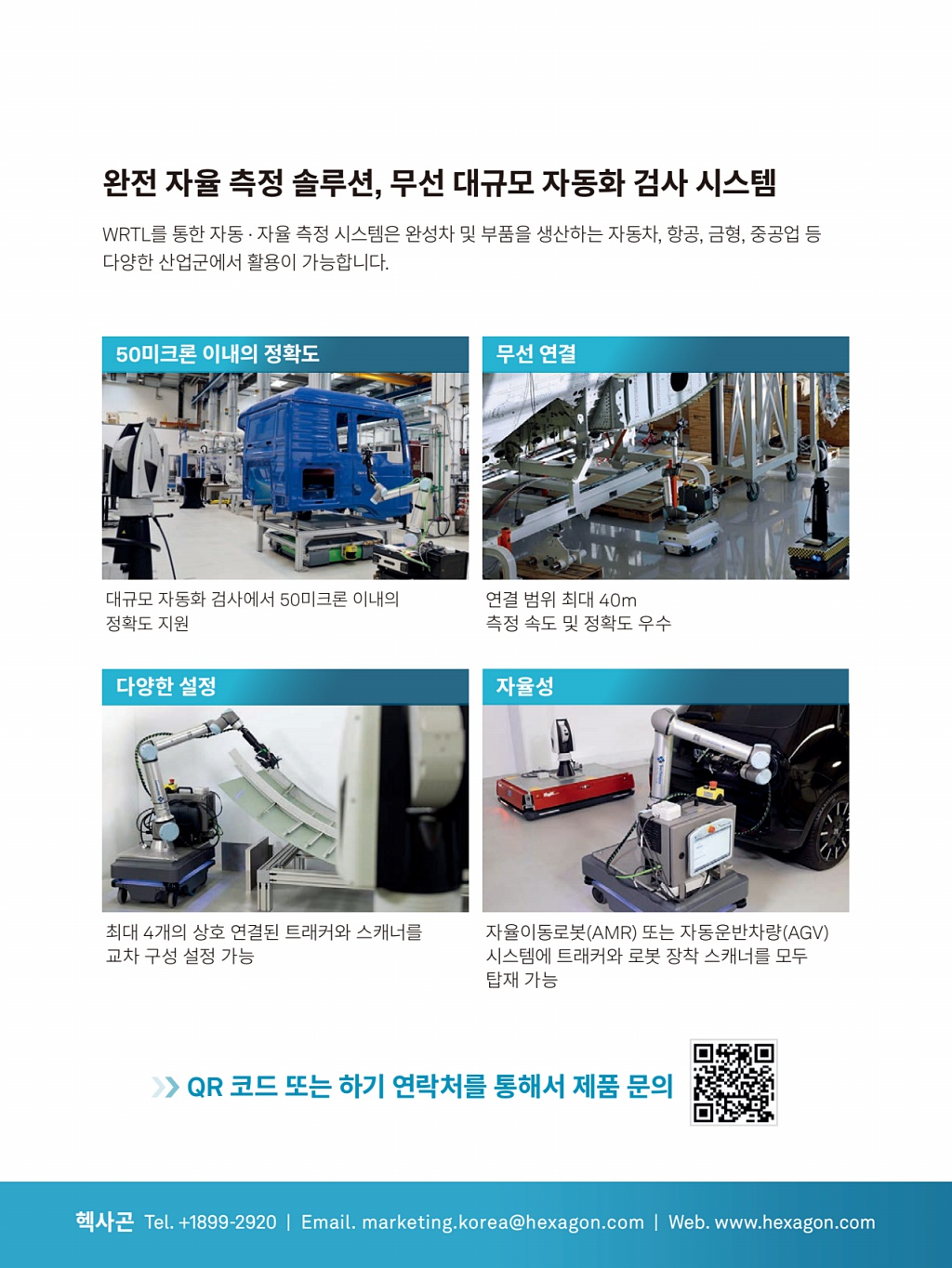 완전 자율 측정 솔루션, 무선 대규모 자동화 검사 시스템

WRTL를 통한 자동 · 자율 측정 시스템은 완성차 및 부품을 생산하는 자동차, 항공, 금형, 중공업 등 다양한 산업군에서 활용이 가능합니다.

50미크론 이내의 정확도

대규모 자동화 검사에서 50미크론 이내의 정확도 지원

무선 연결

연결 범위 최대 40m
측정 속도 및 정확도 우수

다양한 설정

최대 4개의 상호 연결된 트래커와 스캐너를 교차 구성 설정 가능

자율성

자율이동로봇(AMR) 또는 자동운반차량(AGV) 시스템에 트래커와 로봇 장착 스캐너를 모두 탑재 가능

QR 코드 또는 하기 연락처를 통해서 제품 문의

헥사곤 Tel. +1899-2920 | Email. marketing.korea@hexagon.com | Web. www.hexagon.com